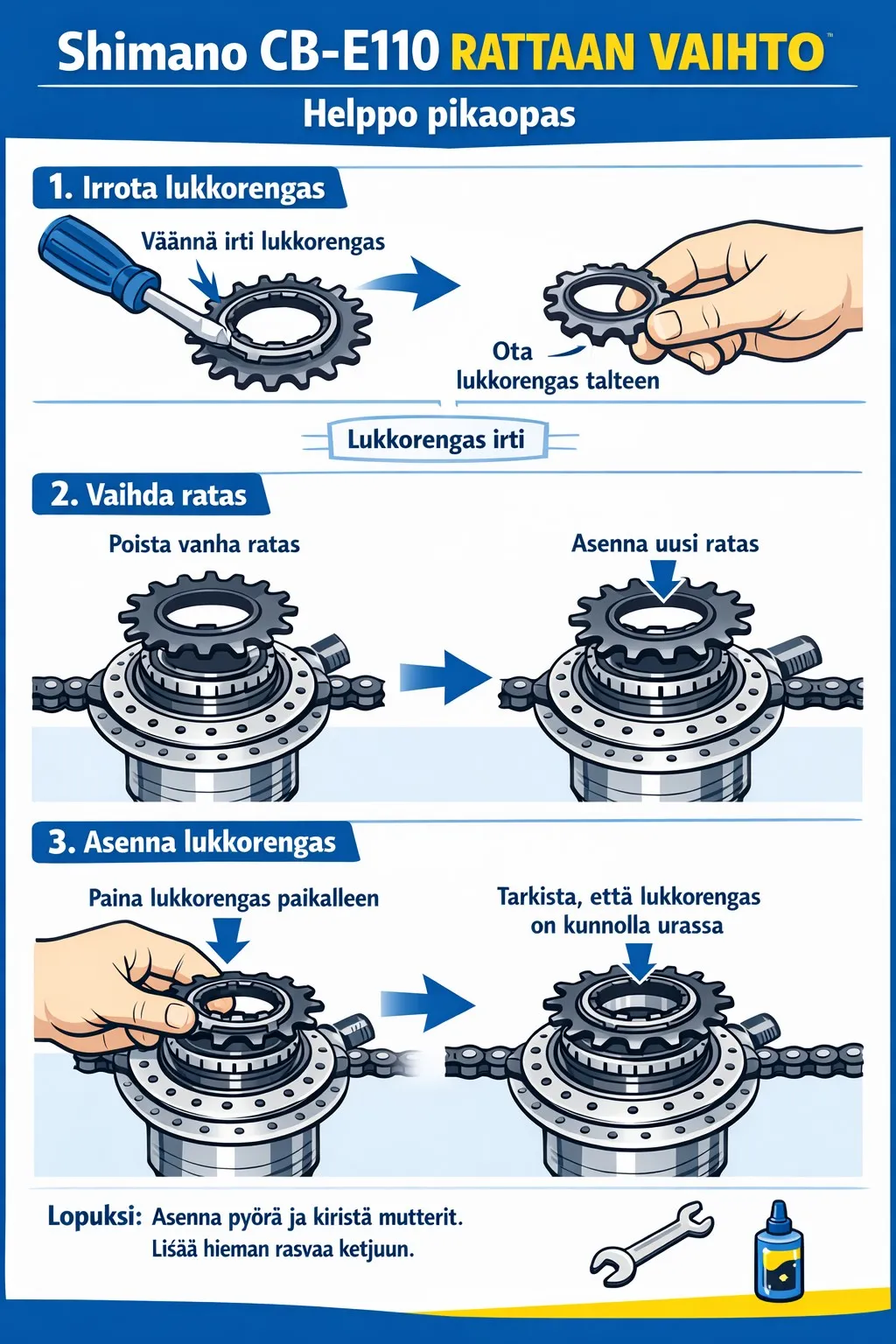 Shimano CB-E110 RATTAAN VAIHTO
Helppo pikaopas

1. Irrota lukkorengas

Väännä irti lukkorengas

Ota lukkorengas talteen

Lukkorengas irti

2. Vaihda ratas

Poista vanha ratas

Asenna uusi ratas

3. Asenna lukkorengas

Paina lukkorengas paikalleen

Tarkista, että lukkorengas on kunnolla urassa

Lopuksi: Asenna pyörä ja kiristä mutterit.
Lisää hieman rasvaa ketjuun.