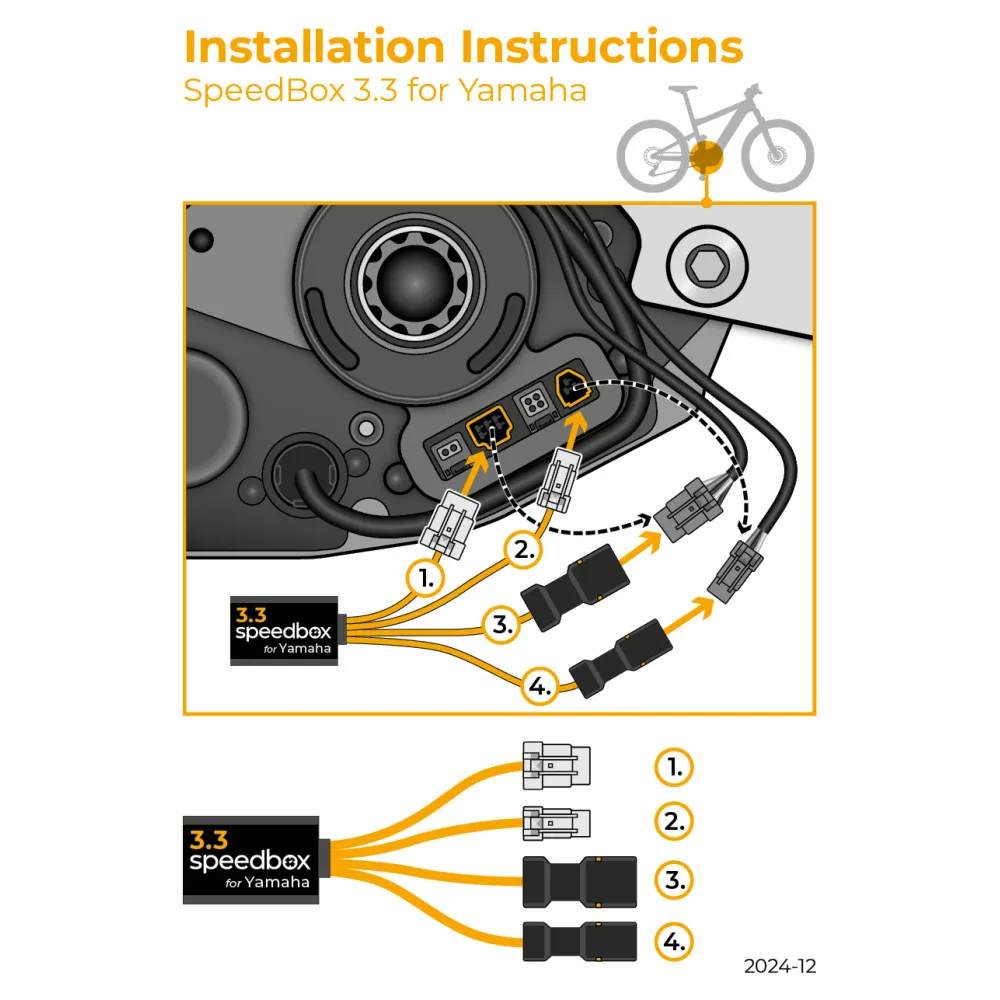 Installation Instructions
SpeedBox 3.3 for Yamaha

1.
2.
3.
4.

3.3
speedbox
for Yamaha

3.3
speedbox
for Yamaha

1.
2.
3.
4.

2024-12